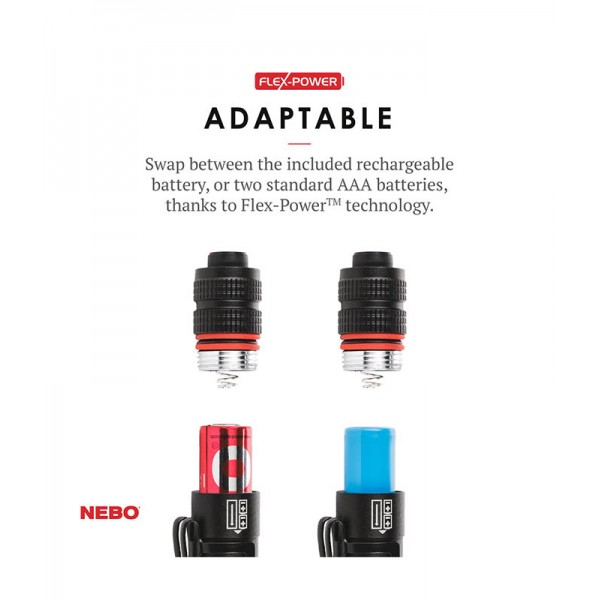 FLEX-POWER

ADAPTABLE

Swap between the included rechargeable battery, or two standard AAA batteries, thanks to Flex-Power™ technology.

NEBO